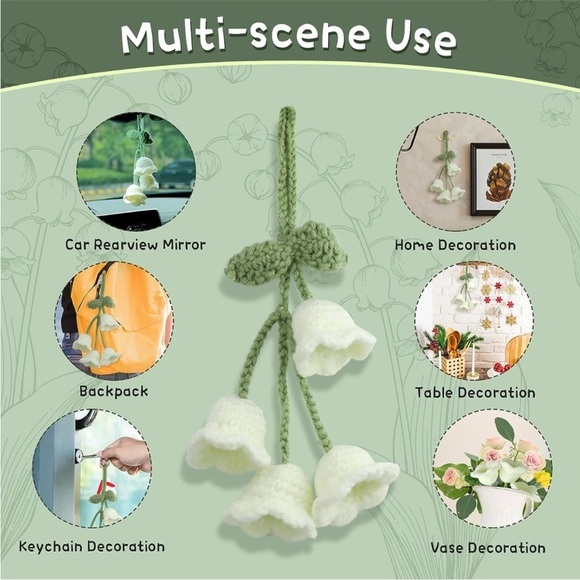 Multi-scene Use

Car Rearview Mirror

Backpack

Keychain Decoration

Home Decoration

Table Decoration

Vase Decoration